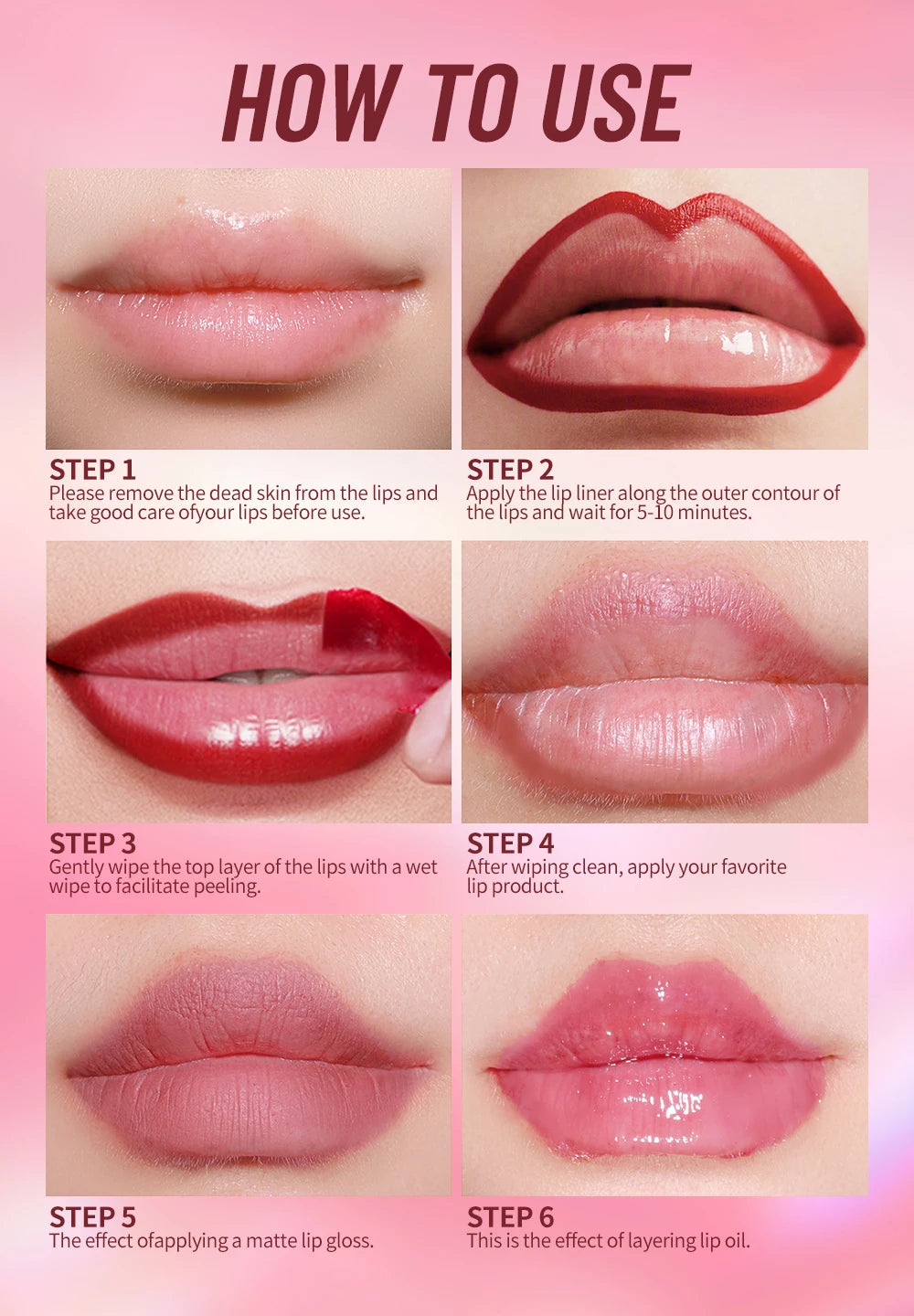 HOW TO USE

STEP 1
Please remove the dead skin from the lips and take good care ofyour lips before use.

STEP 2
Apply the lip liner along the outer contour of the lips and wait for 5-10 minutes.

STEP 3
Gently wipe the top layer of the lips with a wet wipe to facilitate peeling.

STEP 4
After wiping clean, apply your favorite lip product.

STEP 5
The effect ofapplying a matte lip gloss.

STEP 6
This is the effect of layering lip oil.